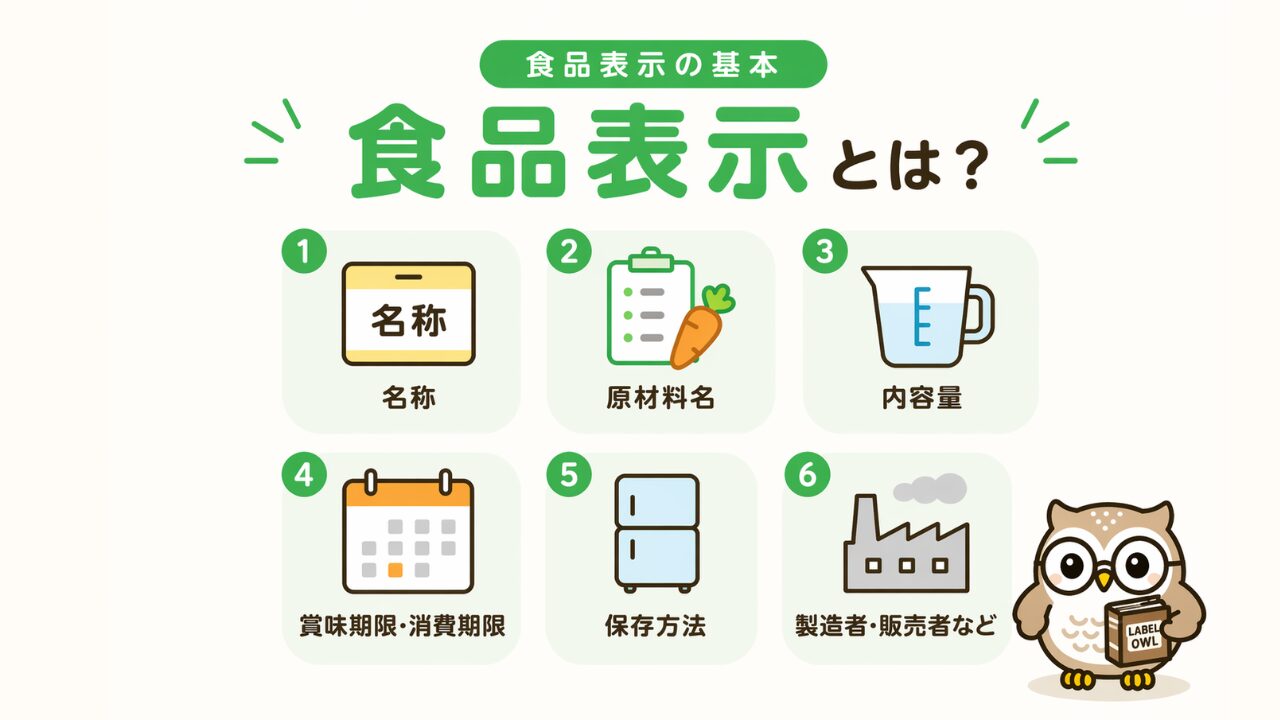 食品表示の基本

食品表示とは？

1
名称
名称

2
原材料名

3
内容量

4
賞味期限・消費期限

5
保存方法

6
製造者・販売者など

LABEL OWL